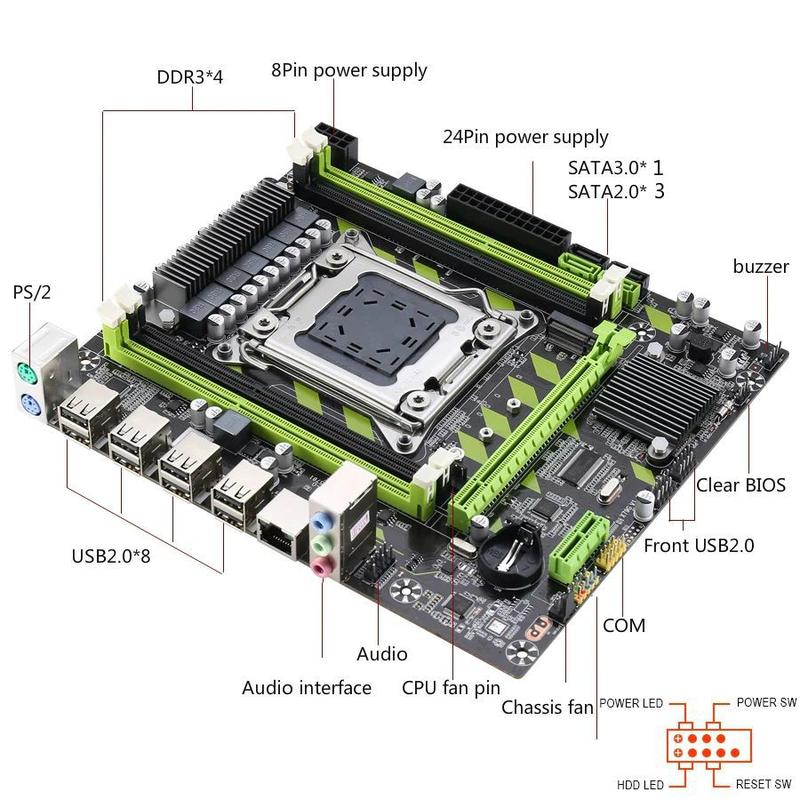 DDR3*4
8Pin power supply
24Pin power supply
SATA3.0* 1
SATA2.0* 3
buzzer
PS/2
Clear BIOS
Front USB2.0
USB2.0*8
COM
Audio
Audio interface
CPU fan pin
Chassis fan
POWER LED
POWER SW
HDD LED
RESET SW